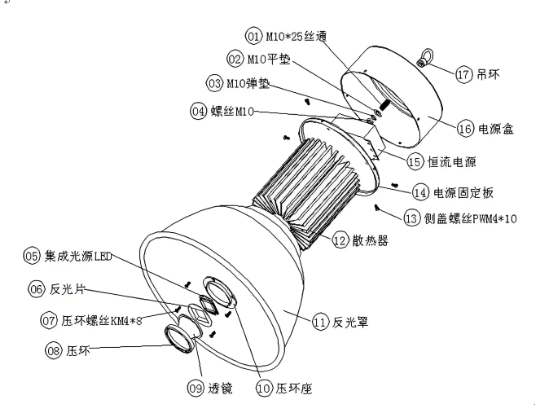 01 M10*25丝通
02 M10平垫
03 M10弹垫
04 螺丝M10
17 吊环
16 电源盒
15 恒流电源
14 电源固定板
13 侧盖螺丝PWM4*10
12 散热器
05 集成光源LED
06 反光片
07 压环螺丝KM4*8
08 压环
11 反光罩
09 透镜
10 压环座